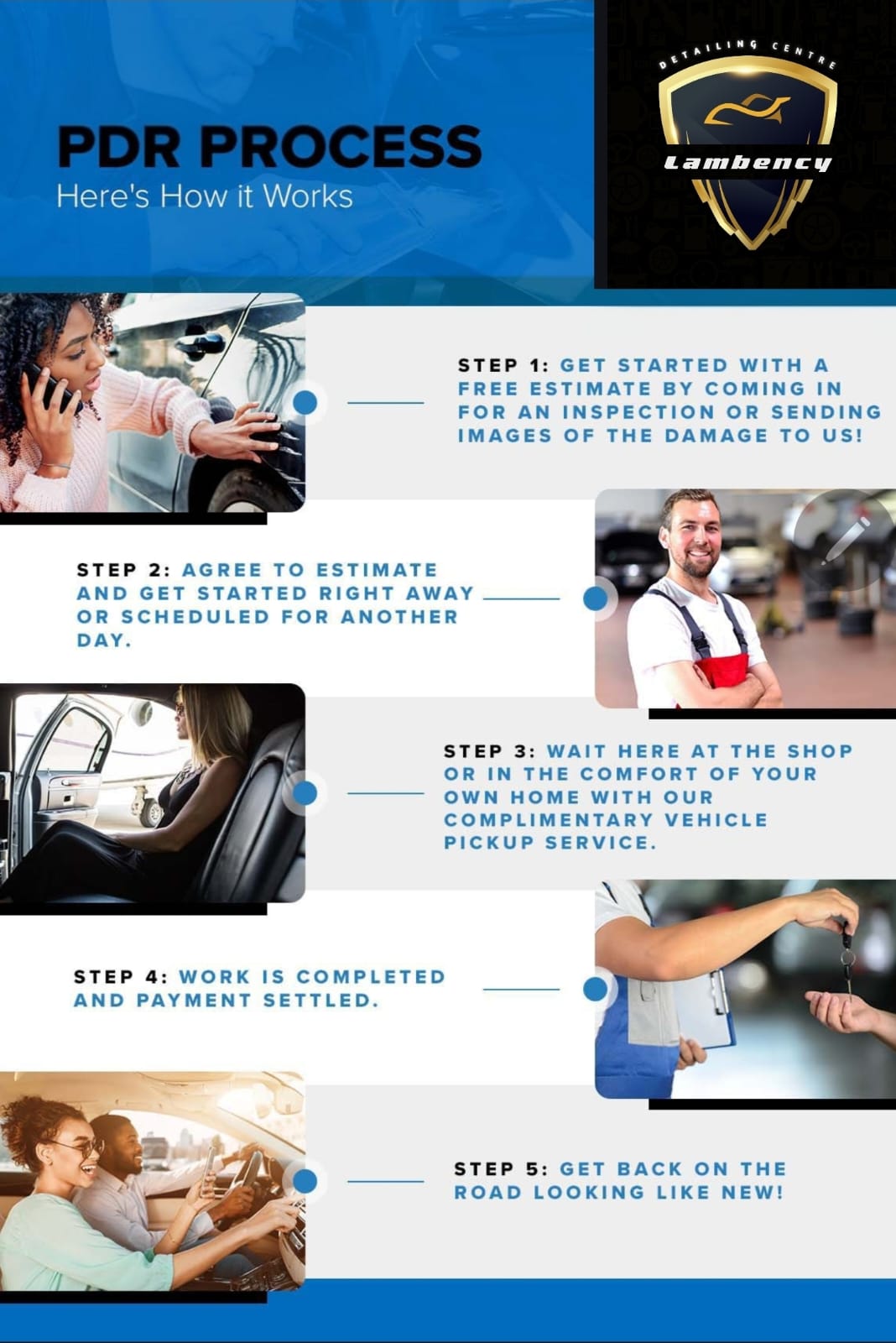 PDR PROCESS
Here's How it Works

DETAILING CENTRE
Lambency

STEP 1: GET STARTED WITH A FREE ESTIMATE BY COMING IN FOR AN INSPECTION OR SENDING IMAGES OF THE DAMAGE TO US!

STEP 2: AGREE TO ESTIMATE AND GET STARTED RIGHT AWAY OR SCHEDULED FOR ANOTHER DAY.

STEP 3: WAIT HERE AT THE SHOP OR IN THE COMFORT OF YOUR OWN HOME WITH OUR COMPLIMENTARY VEHICLE PICKUP SERVICE.

STEP 4: WORK IS COMPLETED AND PAYMENT SETTLED.

STEP 5: GET BACK ON THE ROAD LOOKING LIKE NEW!